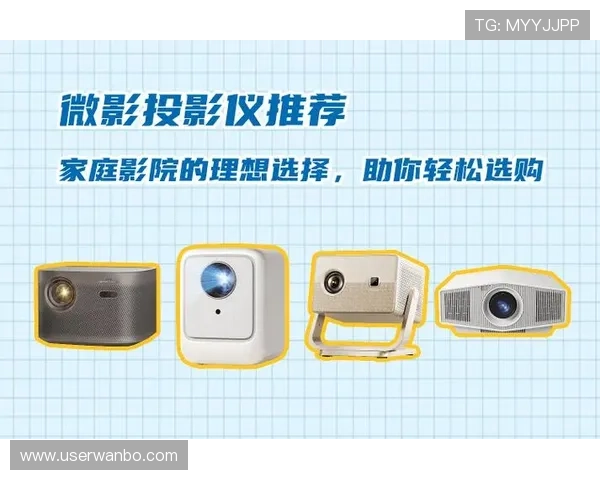 TG: MYYJJPP

微影投影仪推荐

家庭影院的理想选择，助你轻松选购

www.userwanbo.com